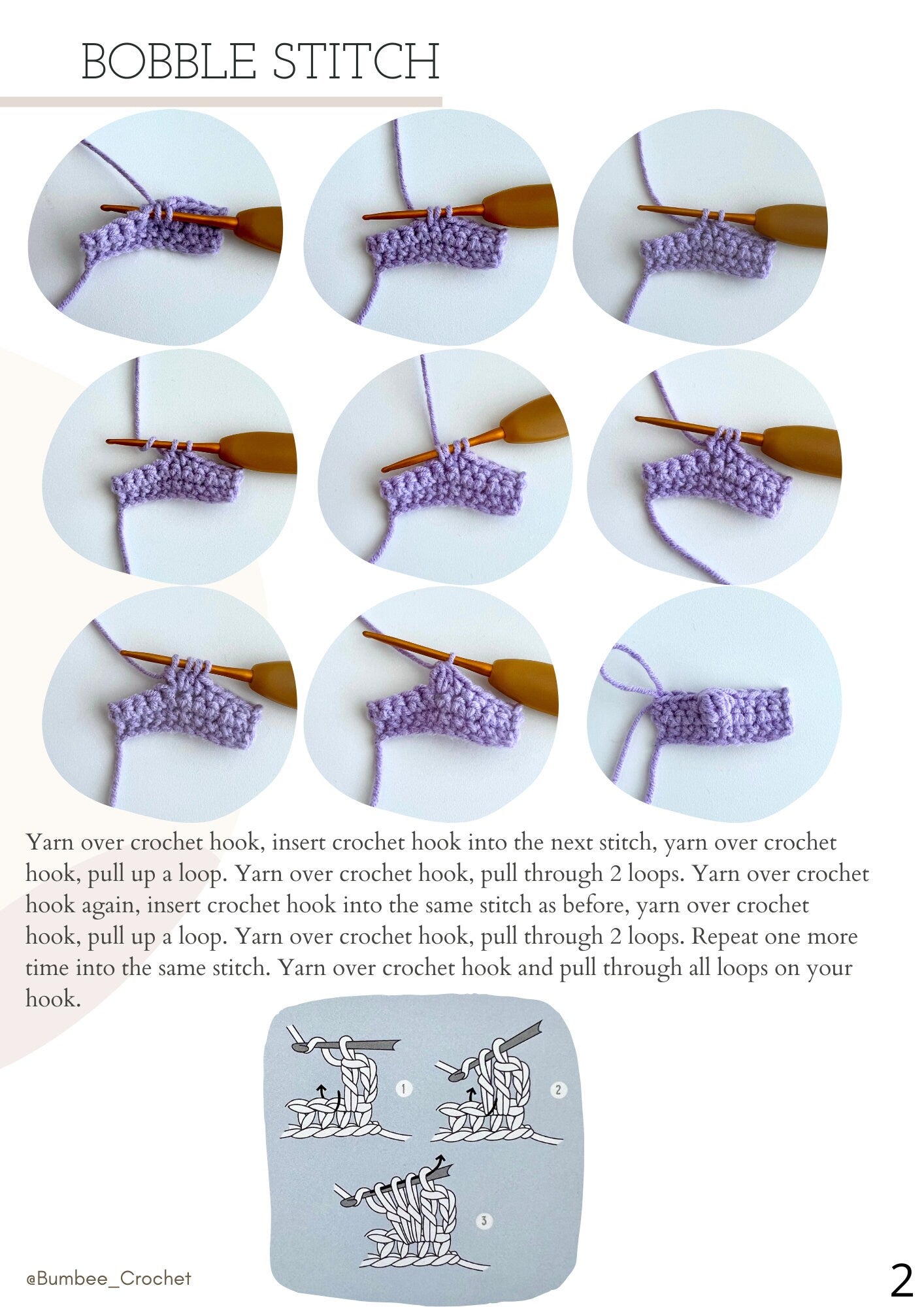 BOBBLE STITCH

Yarn over crochet hook, insert crochet hook into the next stitch, yarn over crochet hook, pull up a loop. Yarn over crochet hook, pull through 2 loops. Yarn over crochet hook again, insert crochet hook into the same stitch as before, yarn over crochet hook, pull up a loop. Yarn over crochet hook, pull through 2 loops. Repeat one more time into the same stitch. Yarn over crochet hook and pull through all loops on your hook.

1

2

3

@Bumbee_Crochet

2