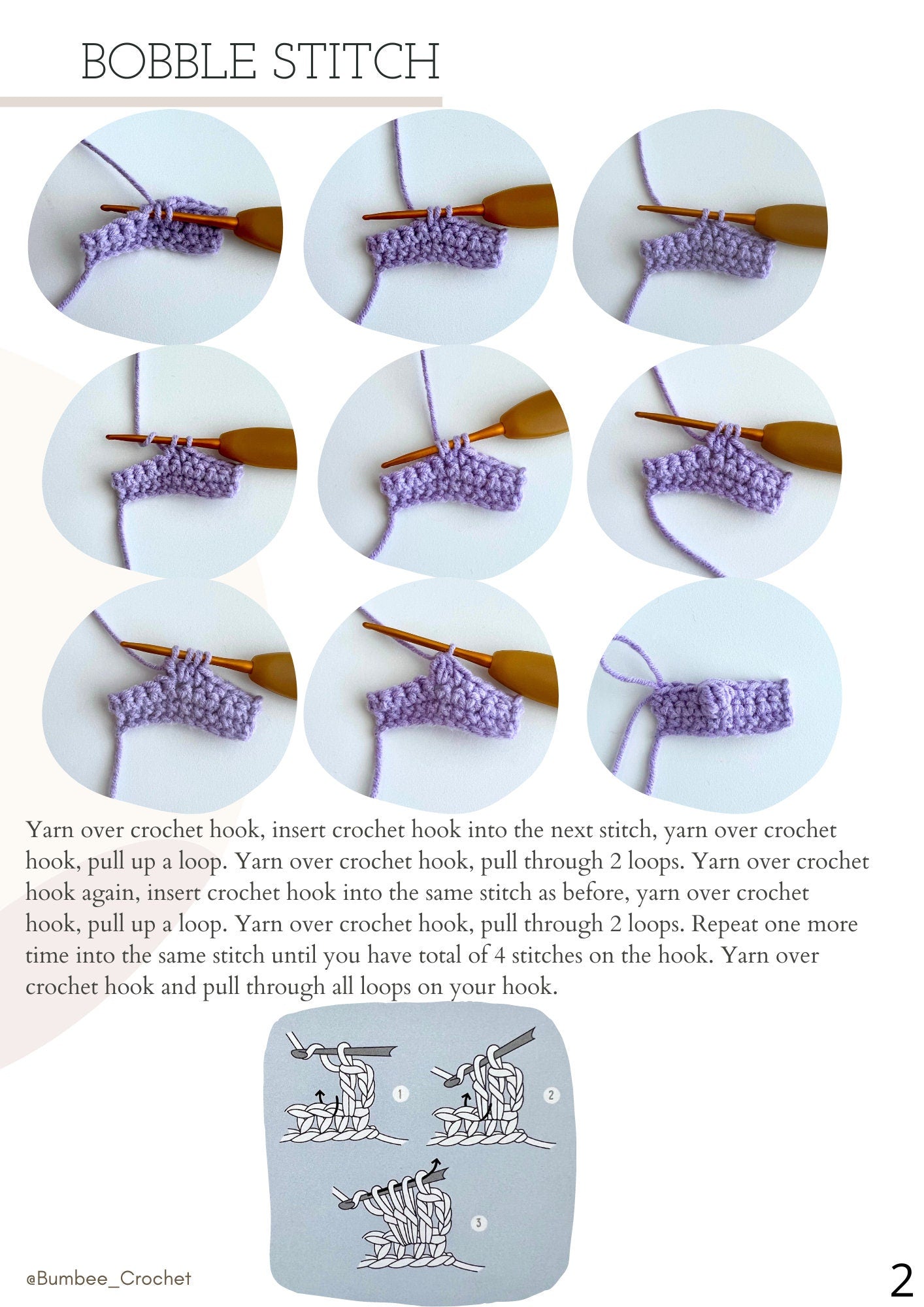 BOBBLE STITCH

Yarn over crochet hook, insert crochet hook into the next stitch, yarn over crochet hook, pull up a loop. Yarn over crochet hook, pull through 2 loops. Yarn over crochet hook again, insert crochet hook into the same stitch as before, yarn over crochet hook, pull up a loop. Yarn over crochet hook, pull through 2 loops. Repeat one more time into the same stitch until you have total of 4 stitches on the hook. Yarn over crochet hook and pull through all loops on your hook.

1

2

3

@Bumbee_Crochet

2